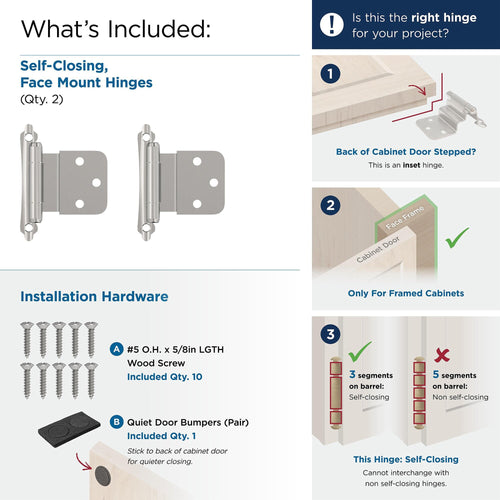 What's Included:

Self-Closing, Face Mount Hinges
(Qty. 2)

Installation Hardware

A #5 O.H. x 5/8in LGTH Wood Screw
Included Qty. 10

B Quiet Door Bumpers (Pair)
Included Qty. 1
Stick to back of cabinet door for quieter closing.

! Is this the right hinge for your project?

1

Back of Cabinet Door Stepped?
This is an inset hinge.

2

Face Frame
Cabinet Door

Only For Framed Cabinets

3

3 segments on barrel:
Self-closing

5 segments on barrel:
Non self-closing

This Hinge: Self-Closing
Cannot interchange with non self-closing hinges.